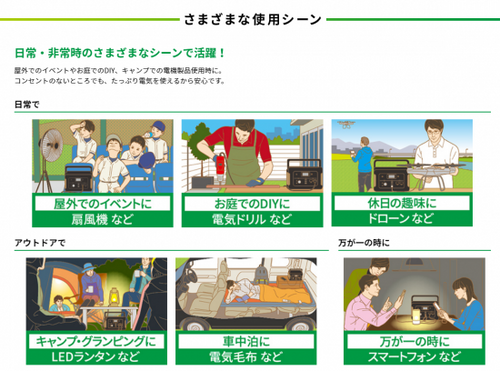 さまざまな使用シーン

日常・非常時のさまざまなシーンで活躍！

屋外でのイベントやお庭でのDIY、キャンプでの電機製品使用時に。
コンセントのないところでも、たっぷり電気を使えるから安心です。

日常で

屋外でのイベントに
扇風機 など

お庭でのDIYに
電気ドリル など

休日の趣味に
ドローン など

アウトドアで

キャンプ・グランピングに
LEDランタン など

車中泊に
電気毛布 など

万が一の時に

万が一の時に
スマートフォン など